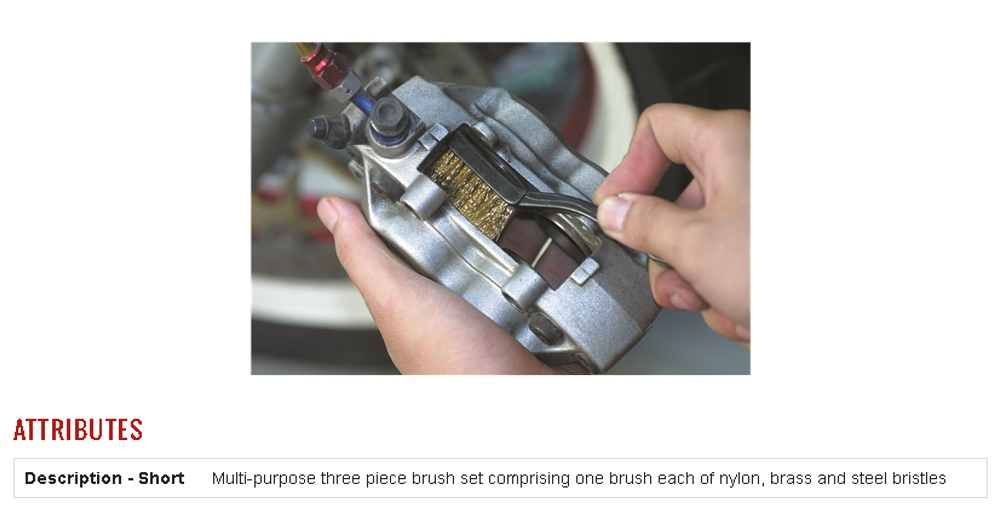 ATTRIBUTES

| Description - Short | Multi-purpose three piece brush set comprising one brush each of nylon, brass and steel bristles |
|---|---|